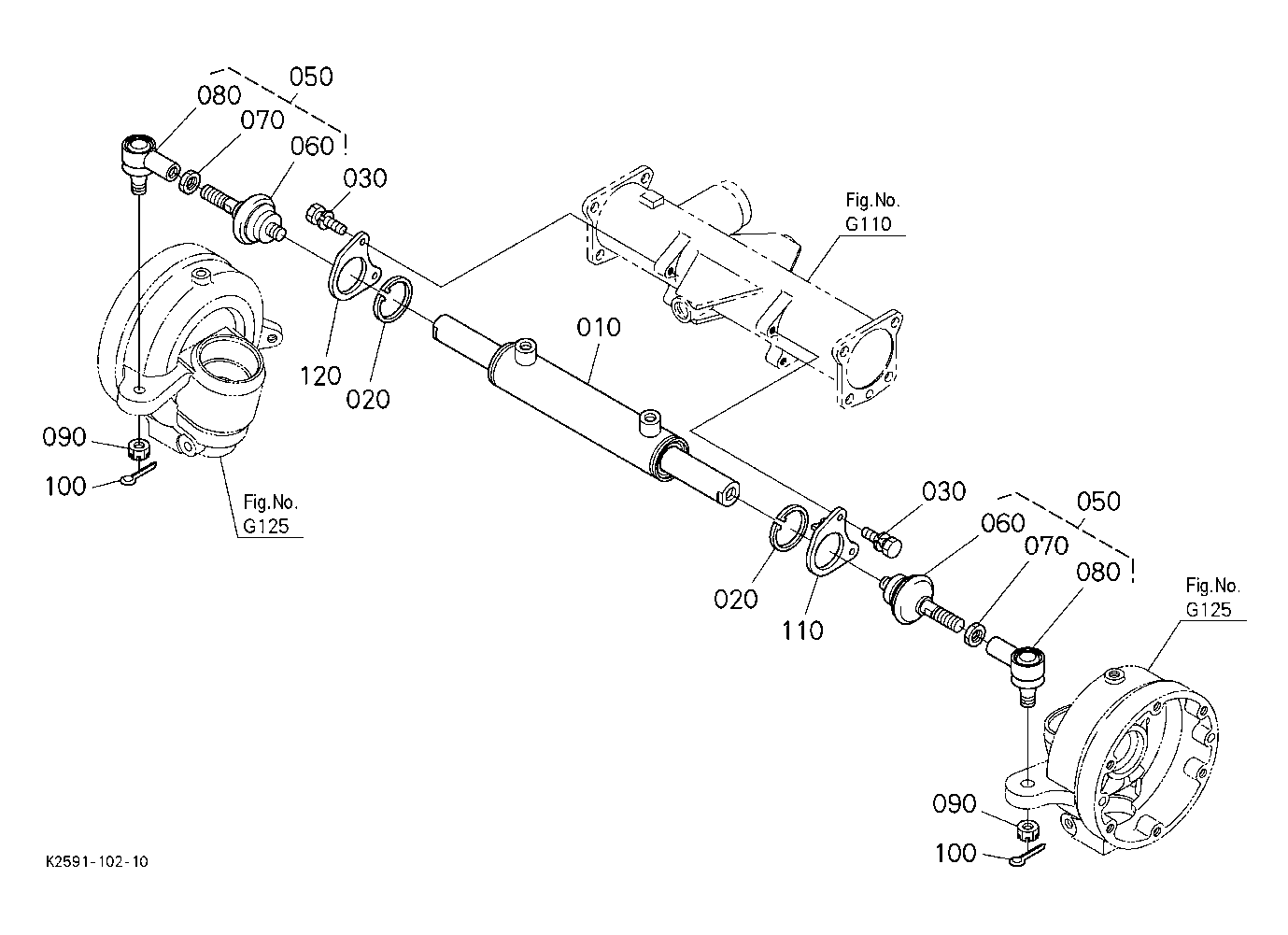 050
080
070
060
030
Fig.No.
G110
120
020
010
090
100
Fig.No.
G125
030
050
060
070
080
020
110
Fig.No.
G125
090
100
K2591-102-10